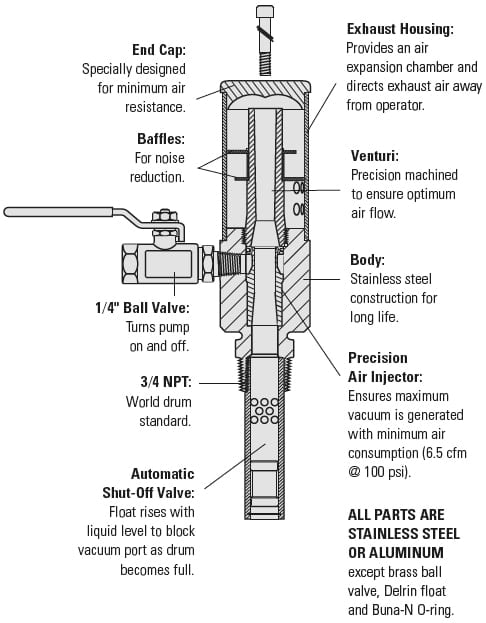 End Cap:
Specially designed for minimum air resistance.

Baffles:
For noise reduction.

1/4" Ball Valve:
Turns pump on and off.

3/4 NPT:
World drum standard.

Automatic Shut-Off Valve:
Float rises with liquid level to block vacuum port as drum becomes full.

Exhaust Housing:
Provides an air expansion chamber and directs exhaust air away from operator.

Venturi:
Precision machined to ensure optimum air flow.

Body:
Stainless steel construction for long life.

Precision Air Injector:
Ensures maximum vacuum is generated with minimum air consumption (6.5 cfm @ 100 psi).

ALL PARTS ARE STAINLESS STEEL OR ALUMINUM
except brass ball valve, Delrin float and Buna-N O-ring.