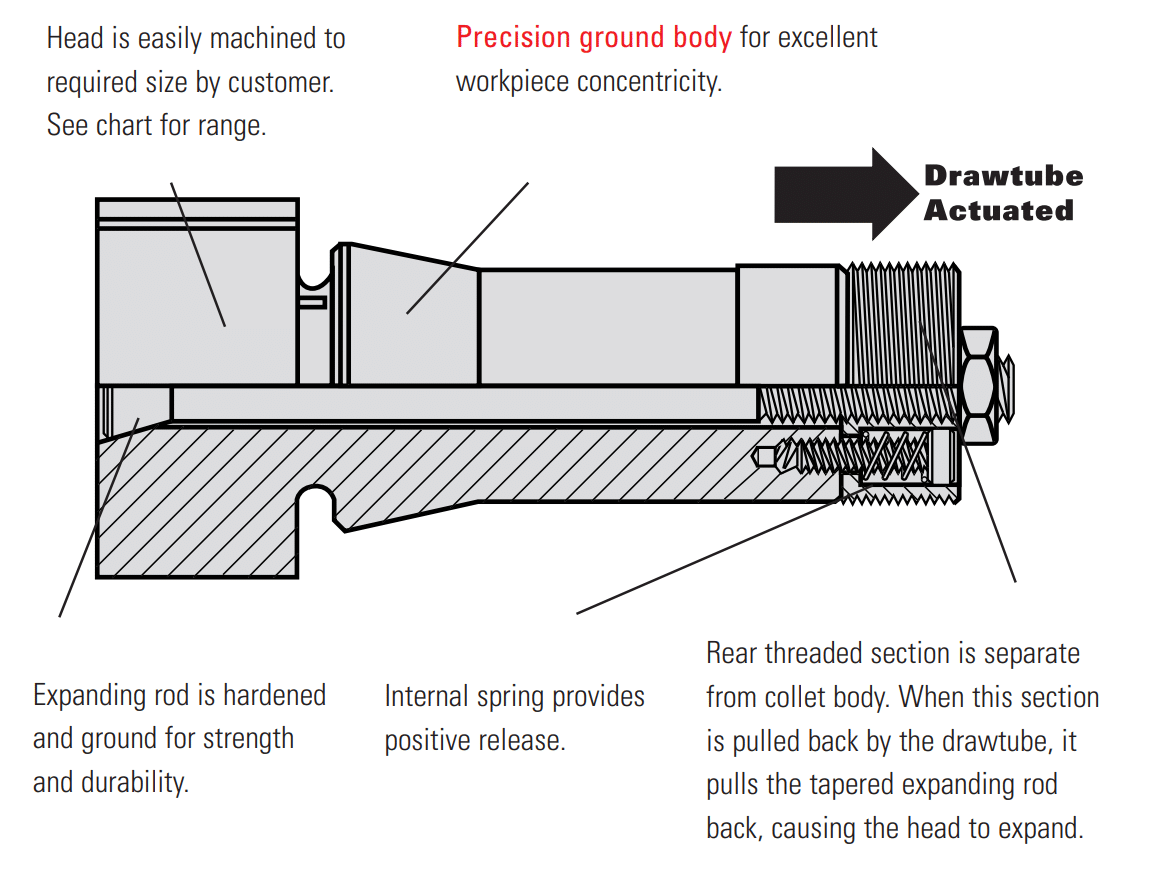 Head is easily machined to required size by customer. See chart for range.

Precision ground body for excellent workpiece concentricity.

Drawtube Actuated

Expanding rod is hardened and ground for strength and durability.

Internal spring provides positive release.

Rear threaded section is separate from collet body. When this section is pulled back by the drawtube, it pulls the tapered expanding rod back, causing the head to expand.