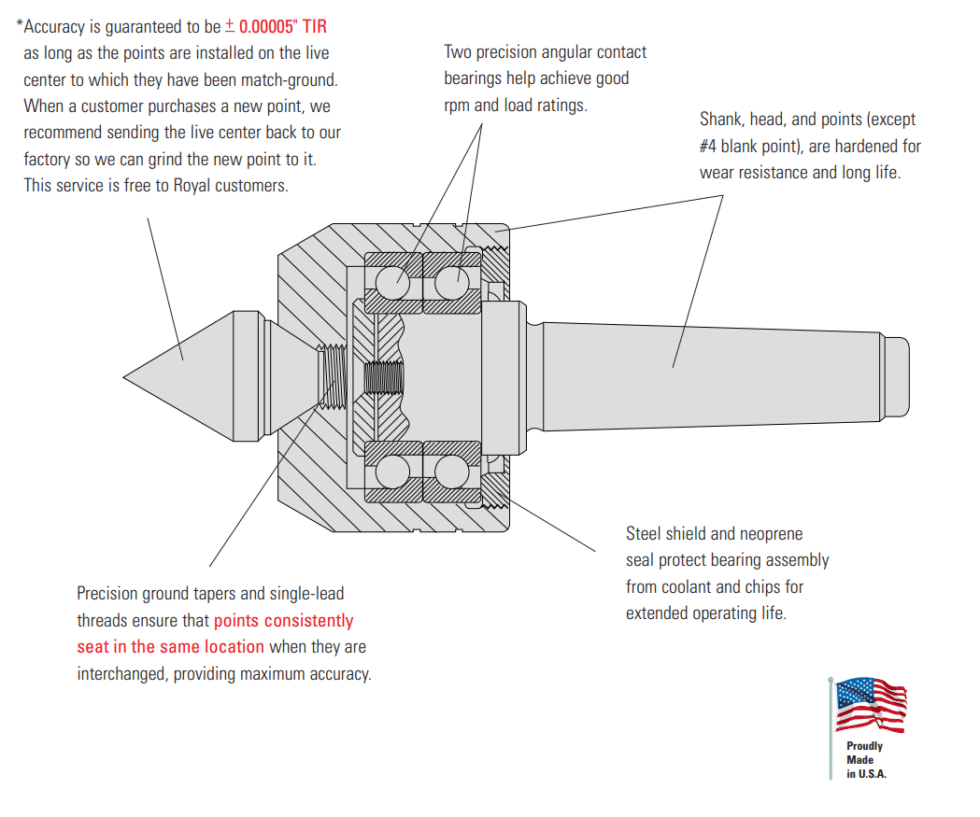 *Accuracy is guaranteed to be ± 0.00005" TIR as long as the points are installed on the live center to which they have been match-ground. When a customer purchases a new point, we recommend sending the live center back to our factory so we can grind the new point to it. This service is free to Royal customers.

Two precision angular contact bearings help achieve good rpm and load ratings.

Shank, head, and points (except #4 blank point), are hardened for wear resistance and long life.

Steel shield and neoprene seal protect bearing assembly from coolant and chips for extended operating life.

Precision ground tapers and single-lead threads ensure that points consistently seat in the same location when they are interchanged, providing maximum accuracy.

Proudly Made in U.S.A.