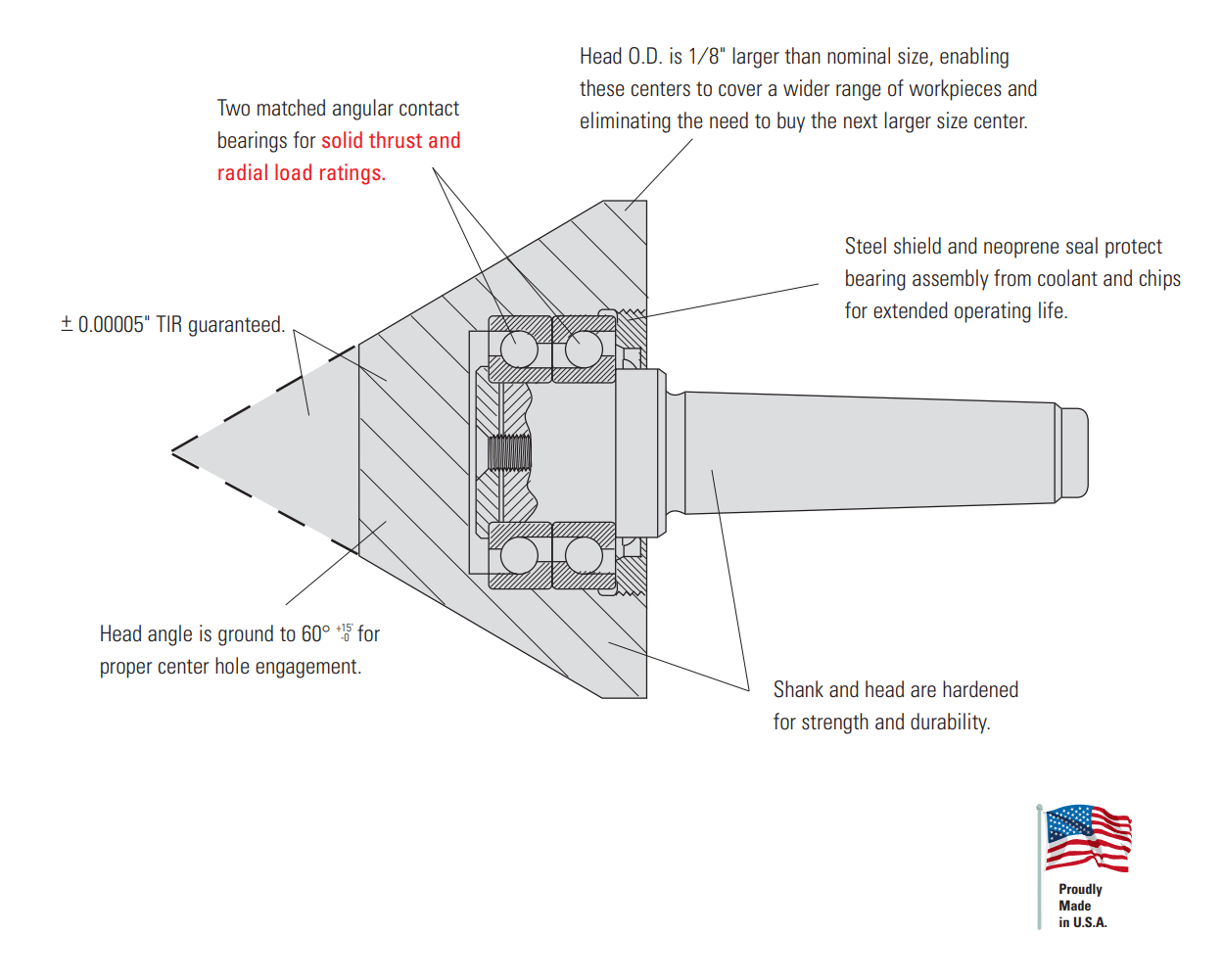 Head O.D. is 1/8" larger than nominal size, enabling these centers to cover a wider range of workpieces and eliminating the need to buy the next larger size center.

Two matched angular contact bearings for solid thrust and radial load ratings.

Steel shield and neoprene seal protect bearing assembly from coolant and chips for extended operating life.

± 0.00005" TIR guaranteed.

Head angle is ground to 60° $^{+15'}_{-0}$ for proper center hole engagement.

Shank and head are hardened for strength and durability.

Proudly Made in U.S.A.